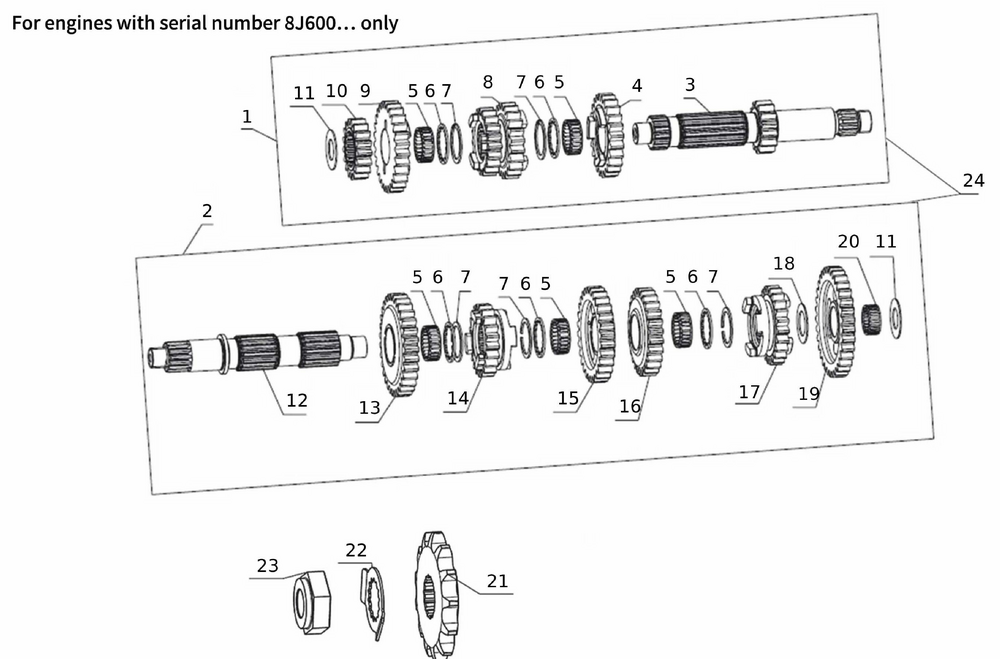 For engines with serial number 8J600… only

1
11 10 9 5 6 7 8 7 6 5 4 3
24
2
5 6 7 7 6 5 5 6 7 18 20 11
12 13 14 15 16 17 19
23 22 21