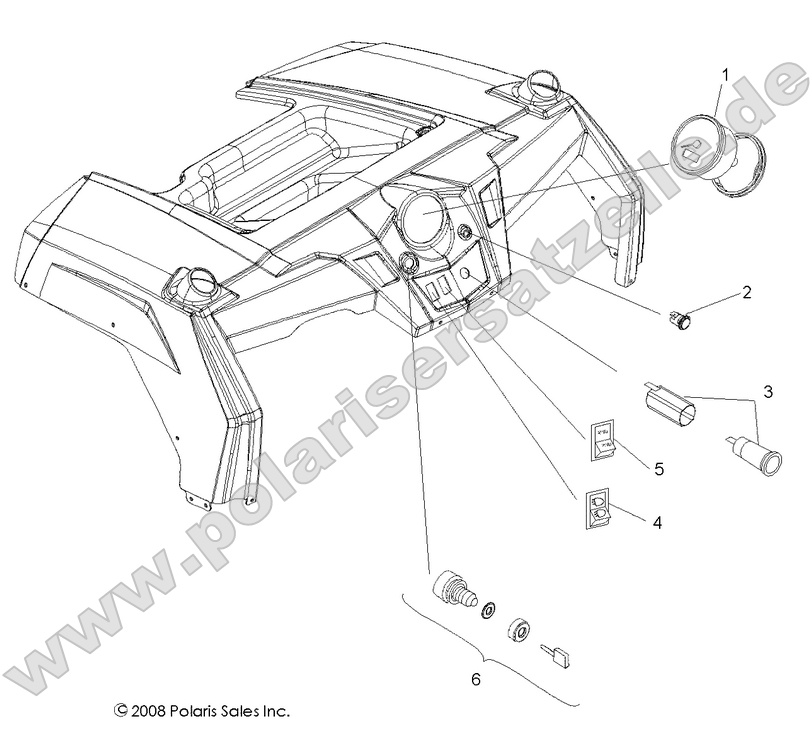 1
2
3
5
4
6
www.polarisersatzteile.de
© 2008 Polaris Sales Inc.