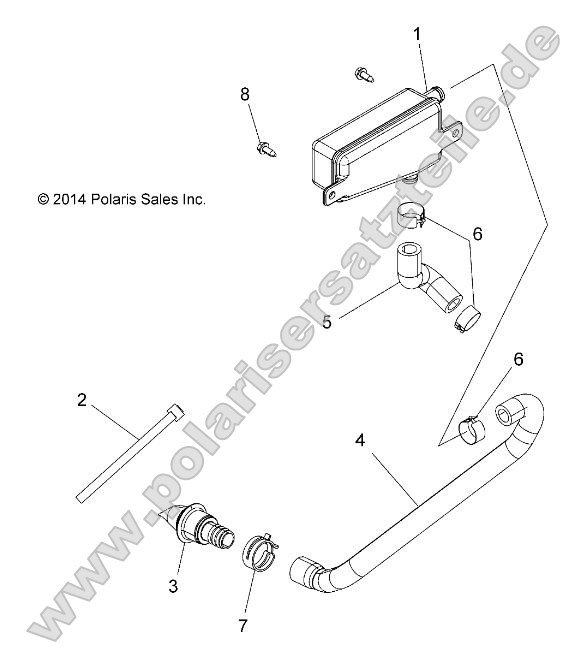 1

8

© 2014 Polaris Sales Inc.

6

5

6

2

4

3

7

www.polarisersatzteile.de