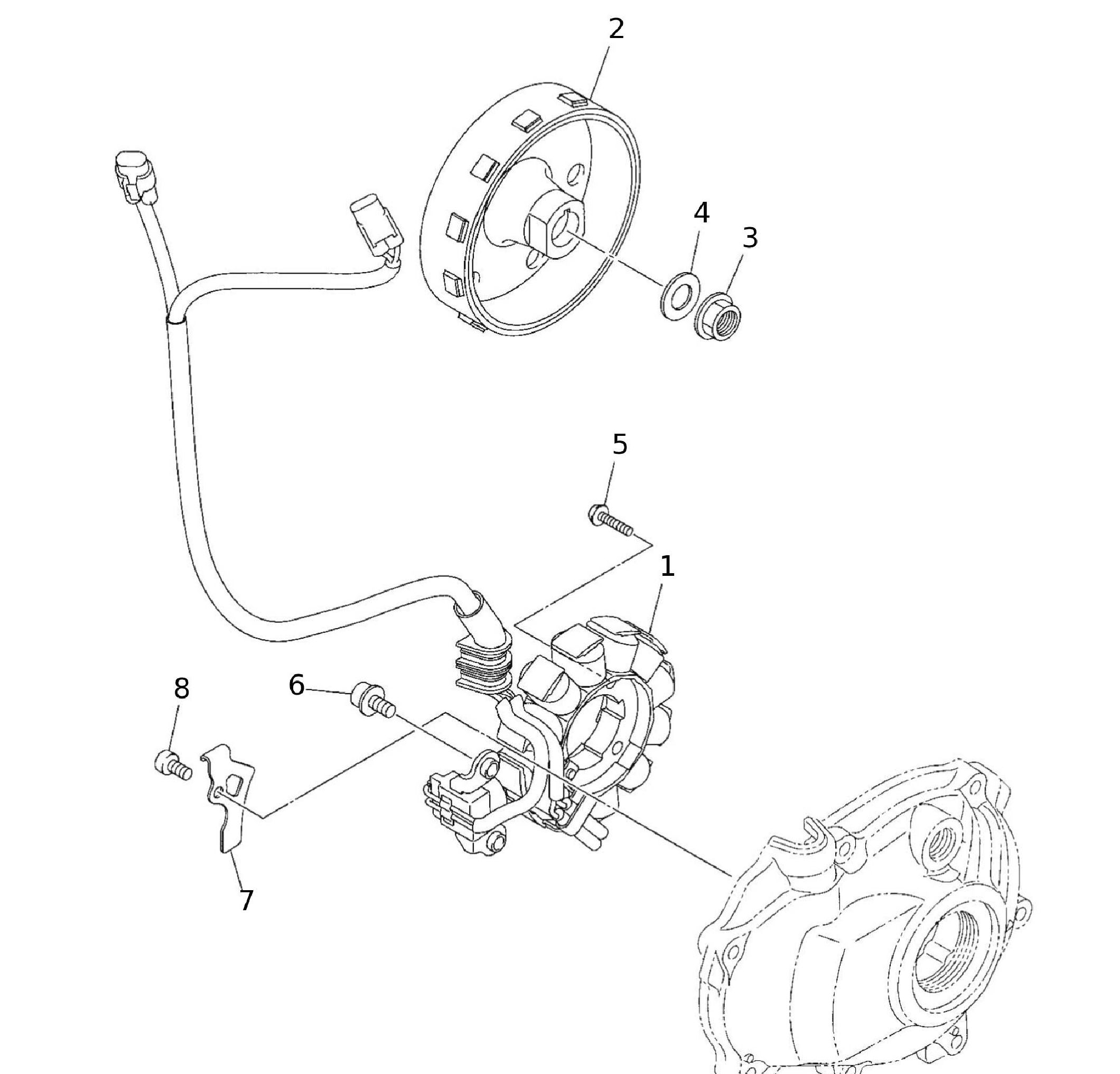 2
4
3
5
1
8
6
7