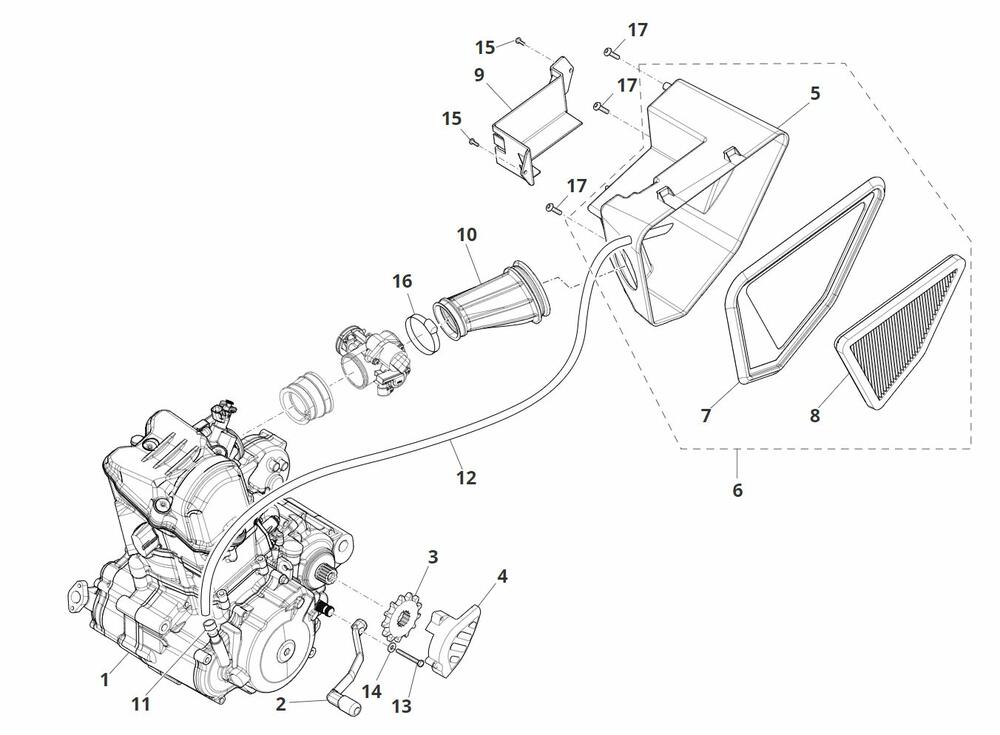 15
17
9
17
5
15
17
10
16
7
8
12
6
3
4
1
11
2
14
13