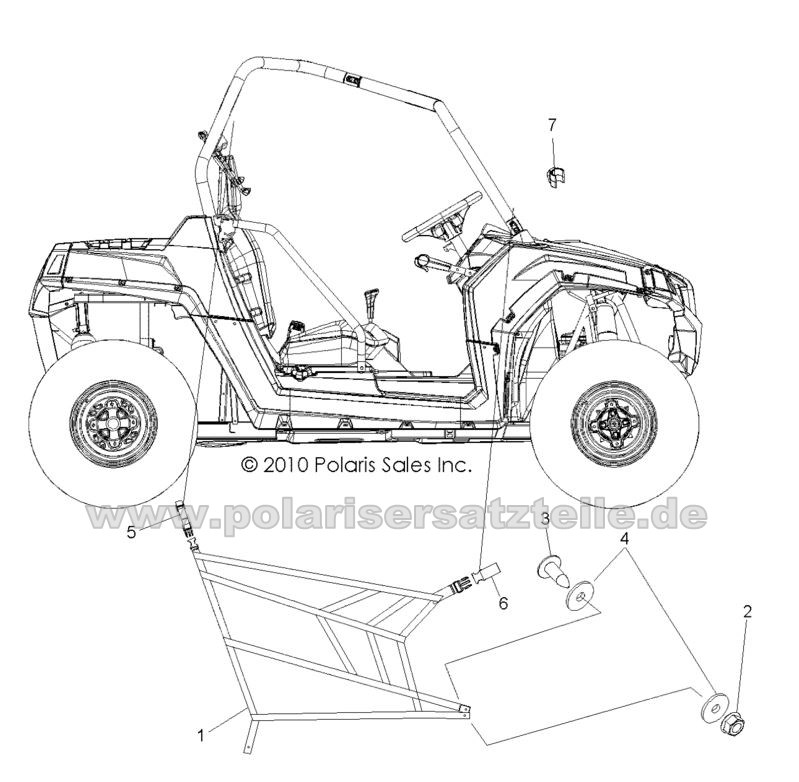 7

© 2010 Polaris Sales Inc.

www.polarisersatzteile.de

5

3

4

6

2

1