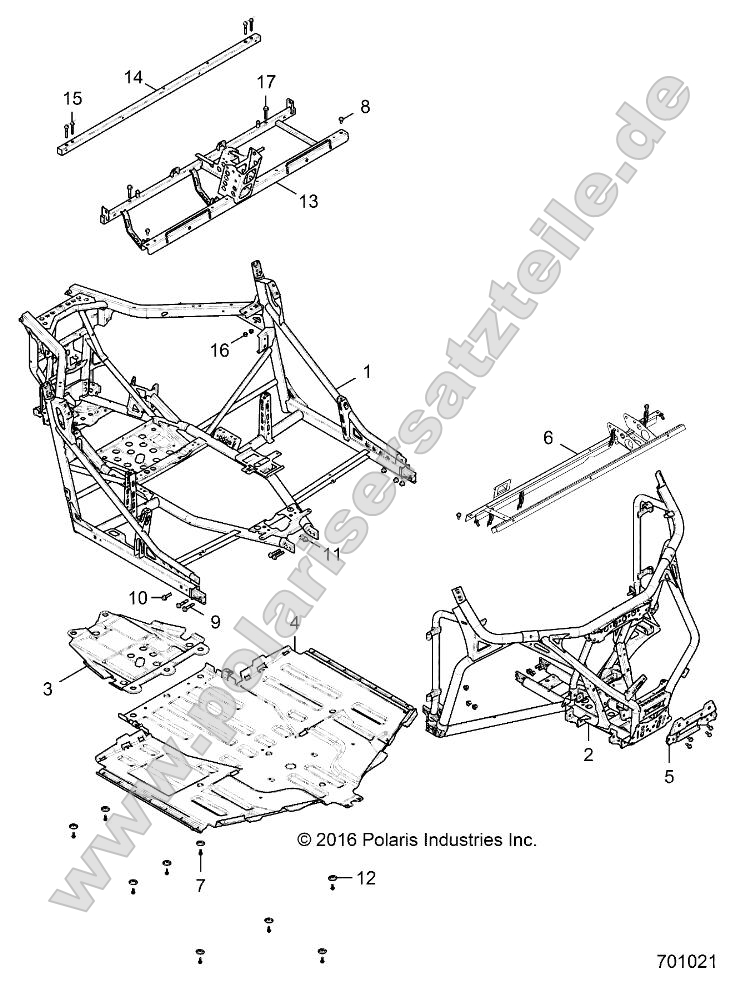 14
15
17
8
13
16
1
6
11
10
9
4
3
2
5
© 2016 Polaris Industries Inc.
7
12
701021
www.polarisersatzteile.de