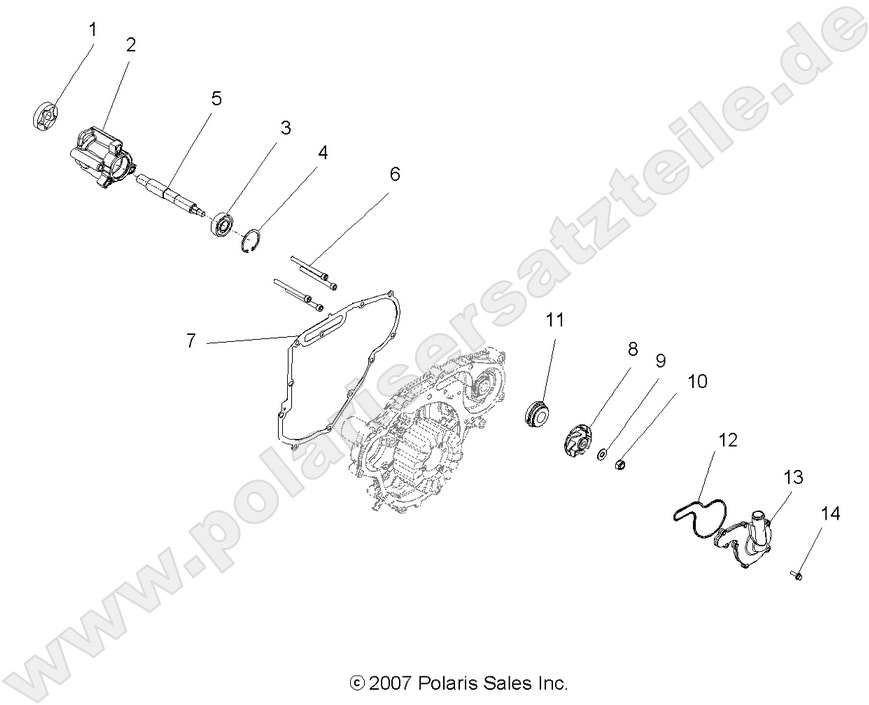 1
2
5
3
4
6
7
11
8
9
10
12
13
14
www.polarisersatzteile.de
© 2007 Polaris Sales Inc.