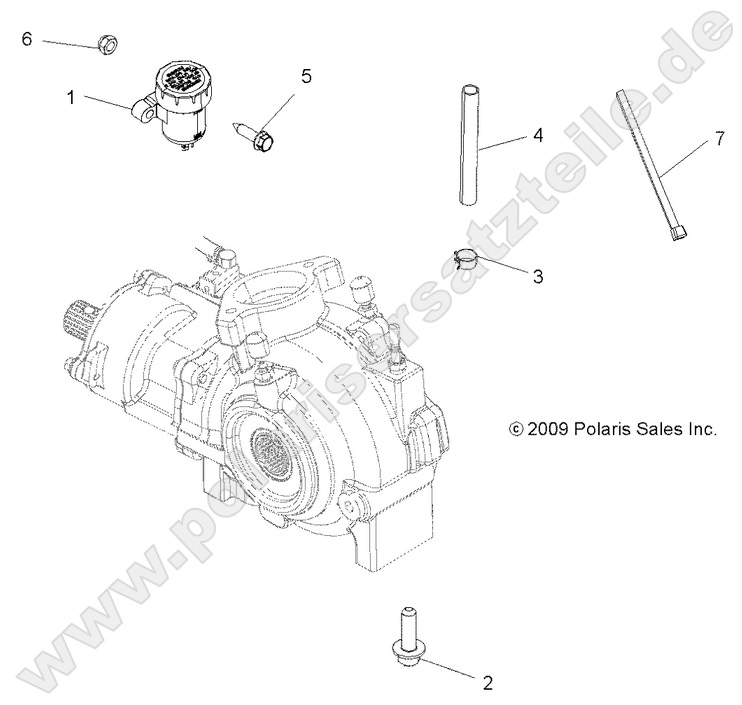 6
1
5
4
7
3
© 2009 Polaris Sales Inc.
2
www.polarisersatzteile.de