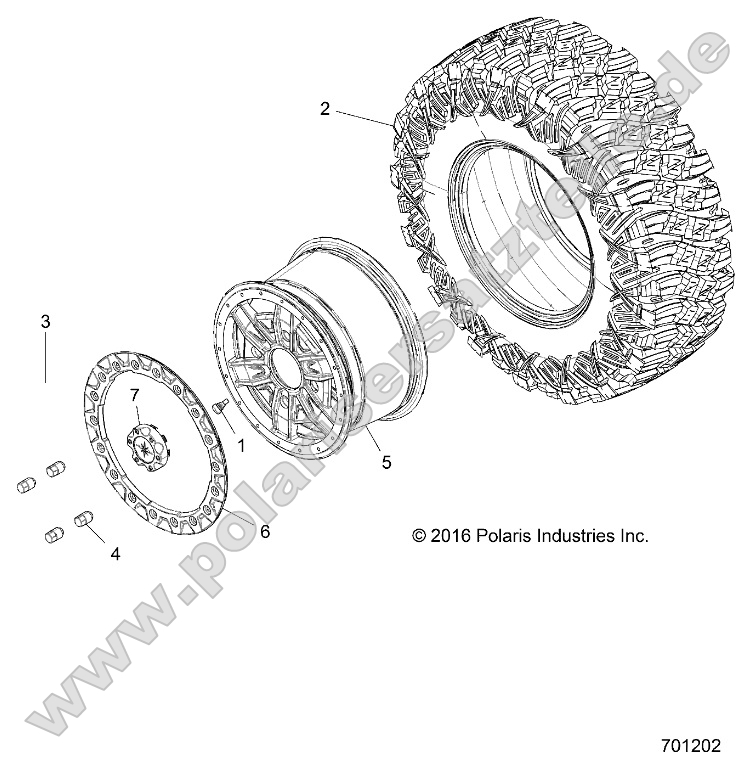 2

3

7

1

5

6

4

© 2016 Polaris Industries Inc.

www.polarisersatzteile.de

701202