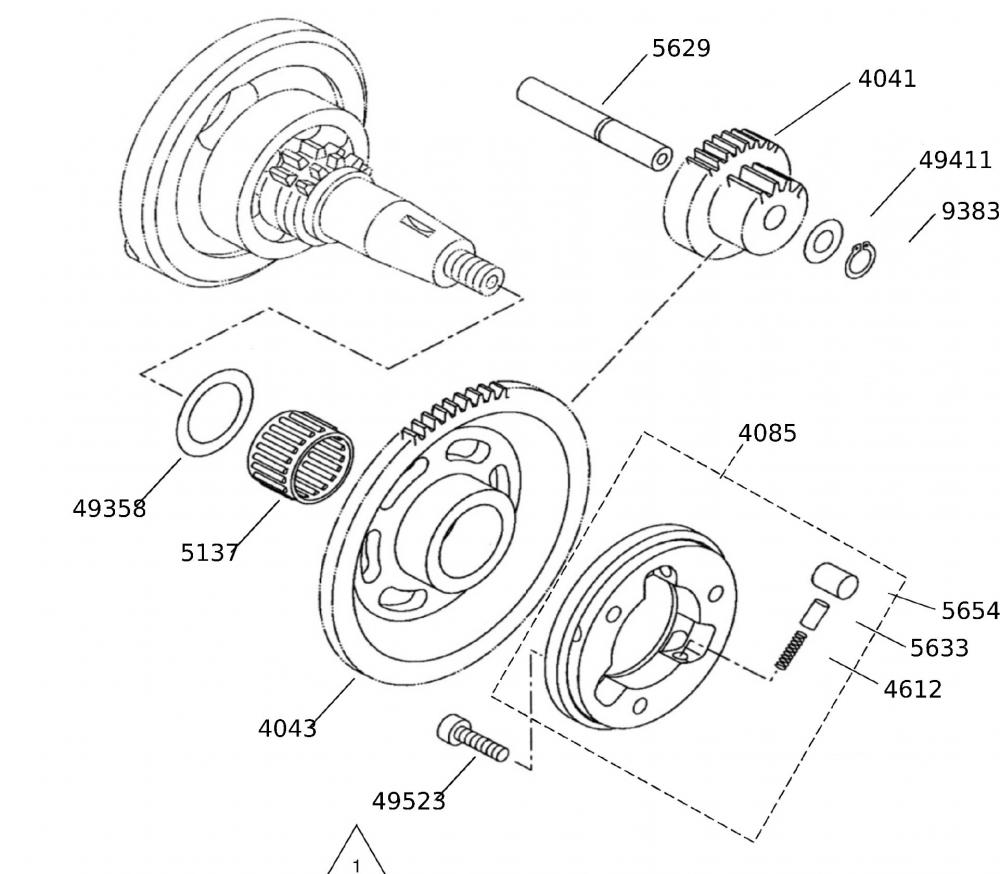 5629
4041
49411
9383
4085
49358
5137
5654
5633
4612
4043
49523
1