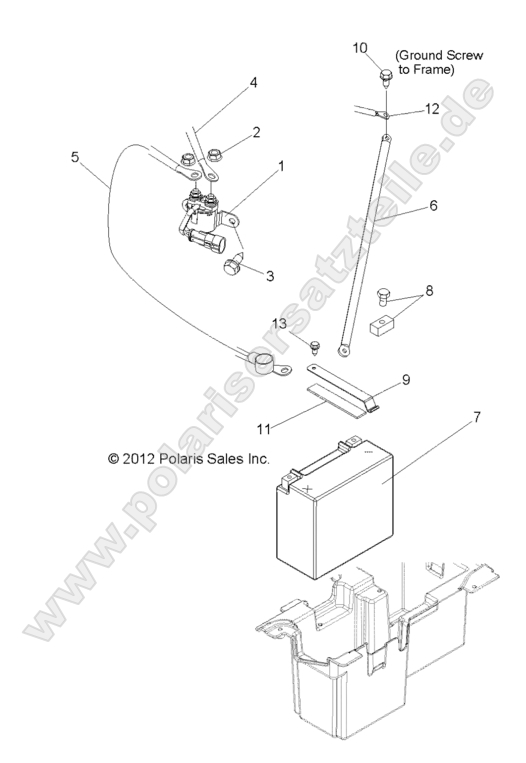 10 (Ground Screw to Frame)

4

12

2

5

1

6

3

8

13

9

11

7

© 2012 Polaris Sales Inc.

www.polarisersatzteile.de