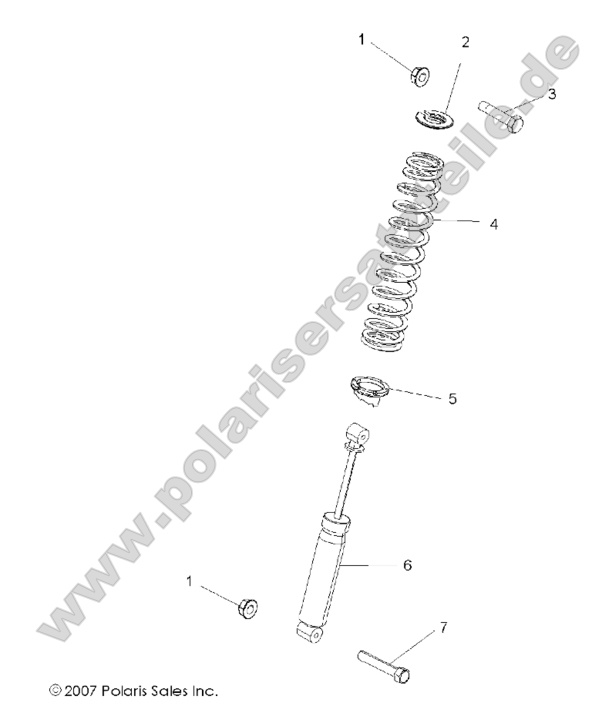 1
2
3
4
5
6
1
7
www.polarisersatzteile.de
© 2007 Polaris Sales Inc.