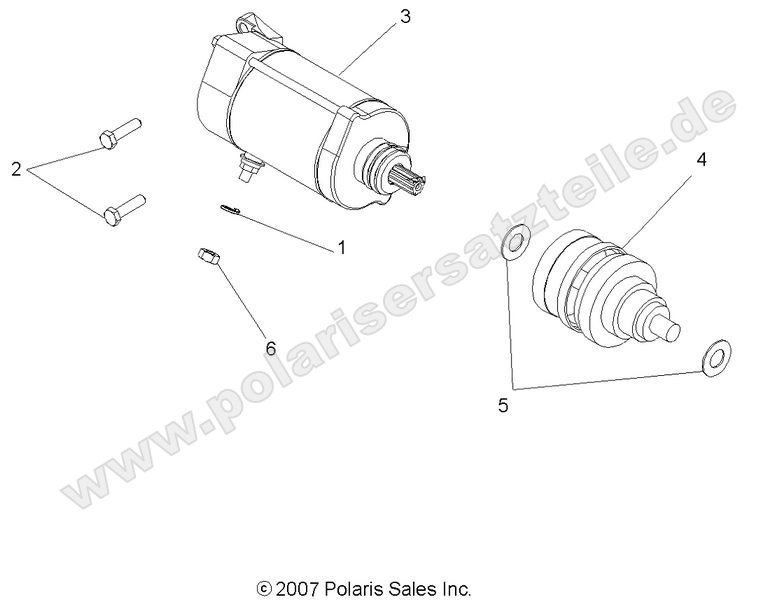 3

2

4

1

6

5

www.polarisersatzteile.de

© 2007 Polaris Sales Inc.