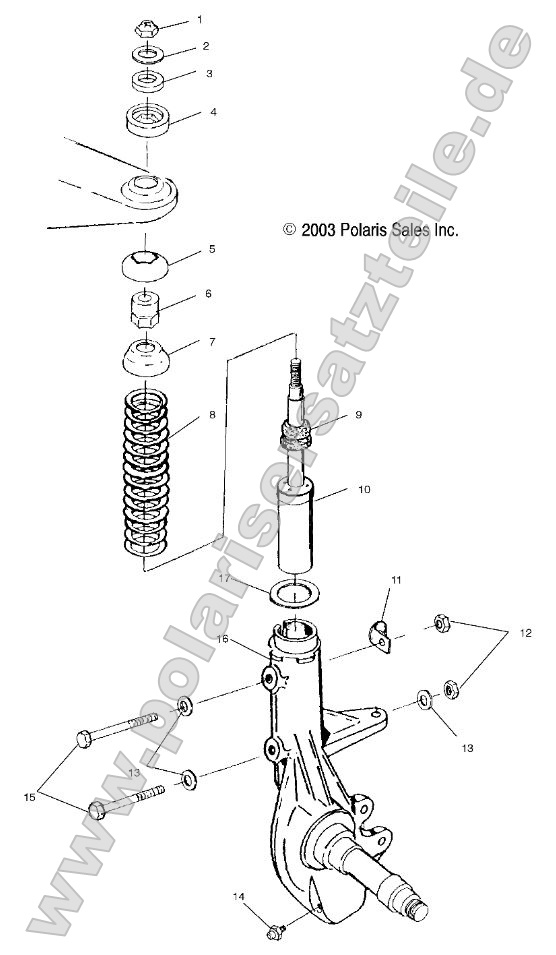 1
2
3
4
© 2003 Polaris Sales Inc.
5
6
7
8
9
10
17
11
12
16
13
13
15
14
www.polaris-ersatzteile.de