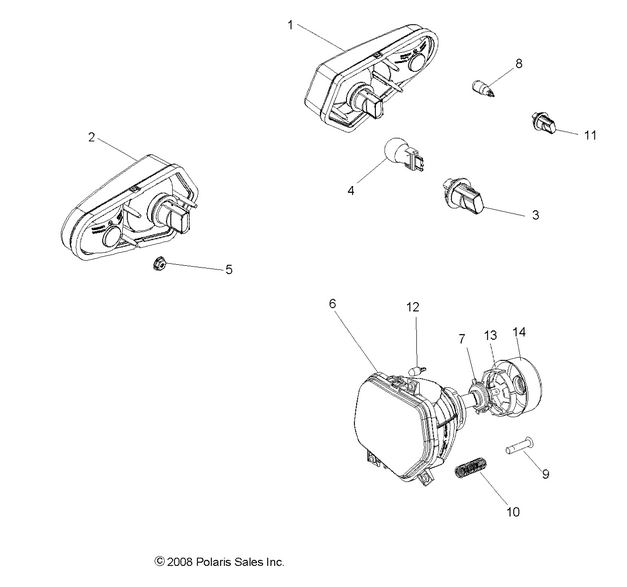 1
8
11
2
4
3
5
6
12
7
13
14
9
10
© 2008 Polaris Sales Inc.