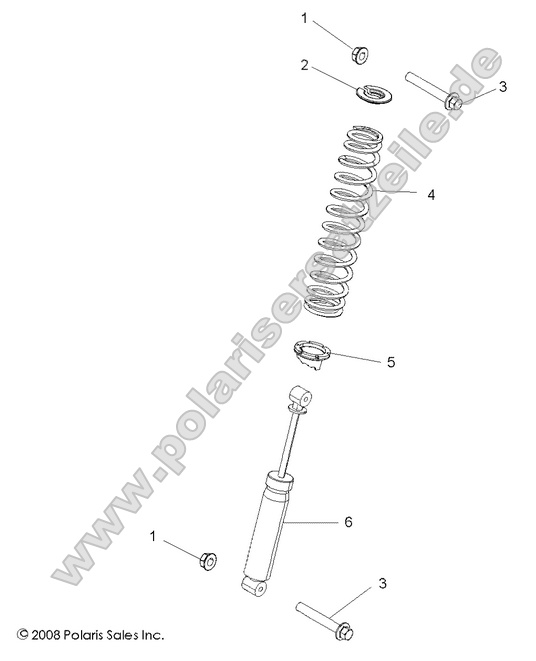 1
2
3
4
5
6
1
3

www.polarisersatzteile.de

© 2008 Polaris Sales Inc.