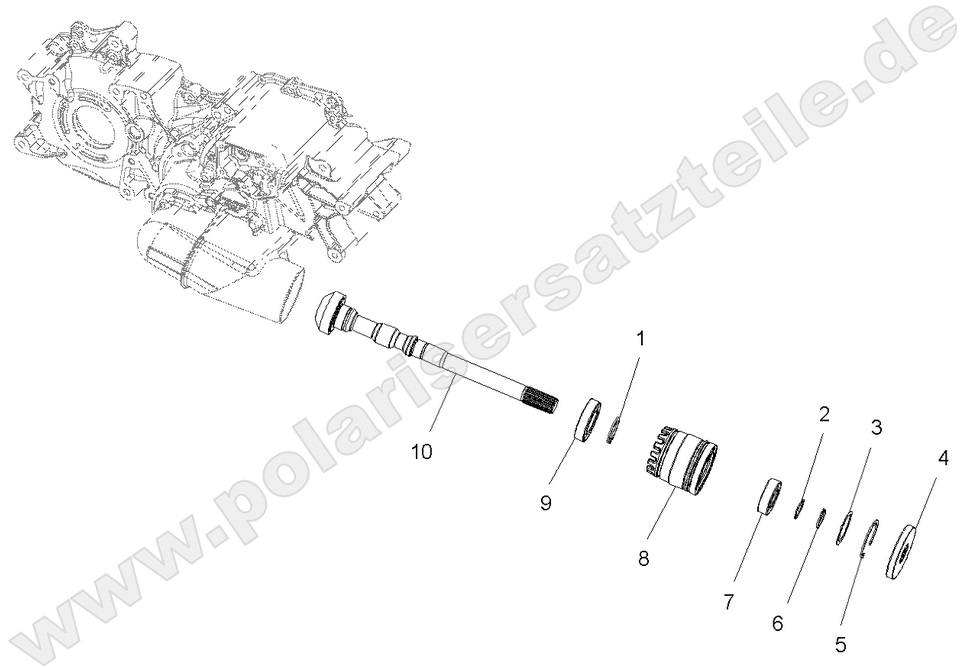 www.polarisersatzteile.de

1
10
9
8
2
3
4
7
6
5