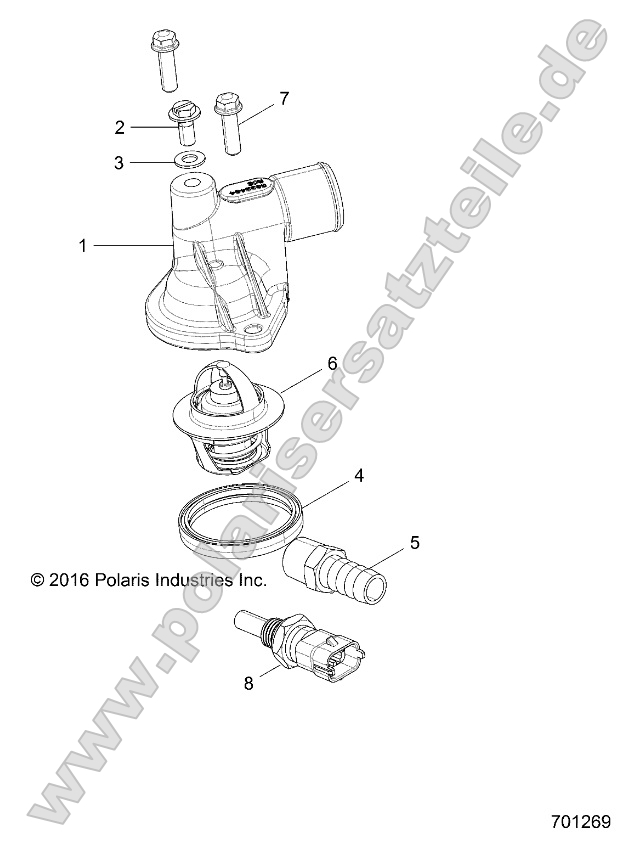 7
2
3
1
6
4
5
© 2016 Polaris Industries Inc.
8
www.polarisersatzteile.de
701269