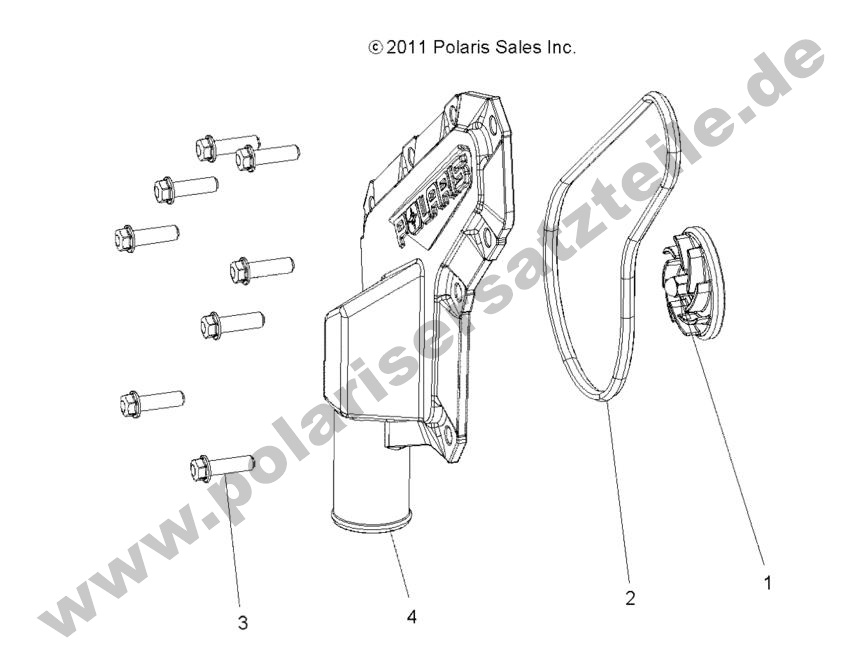 © 2011 Polaris Sales Inc.

www.polarisersatzteile.de

POLARIS

3

4

2

1