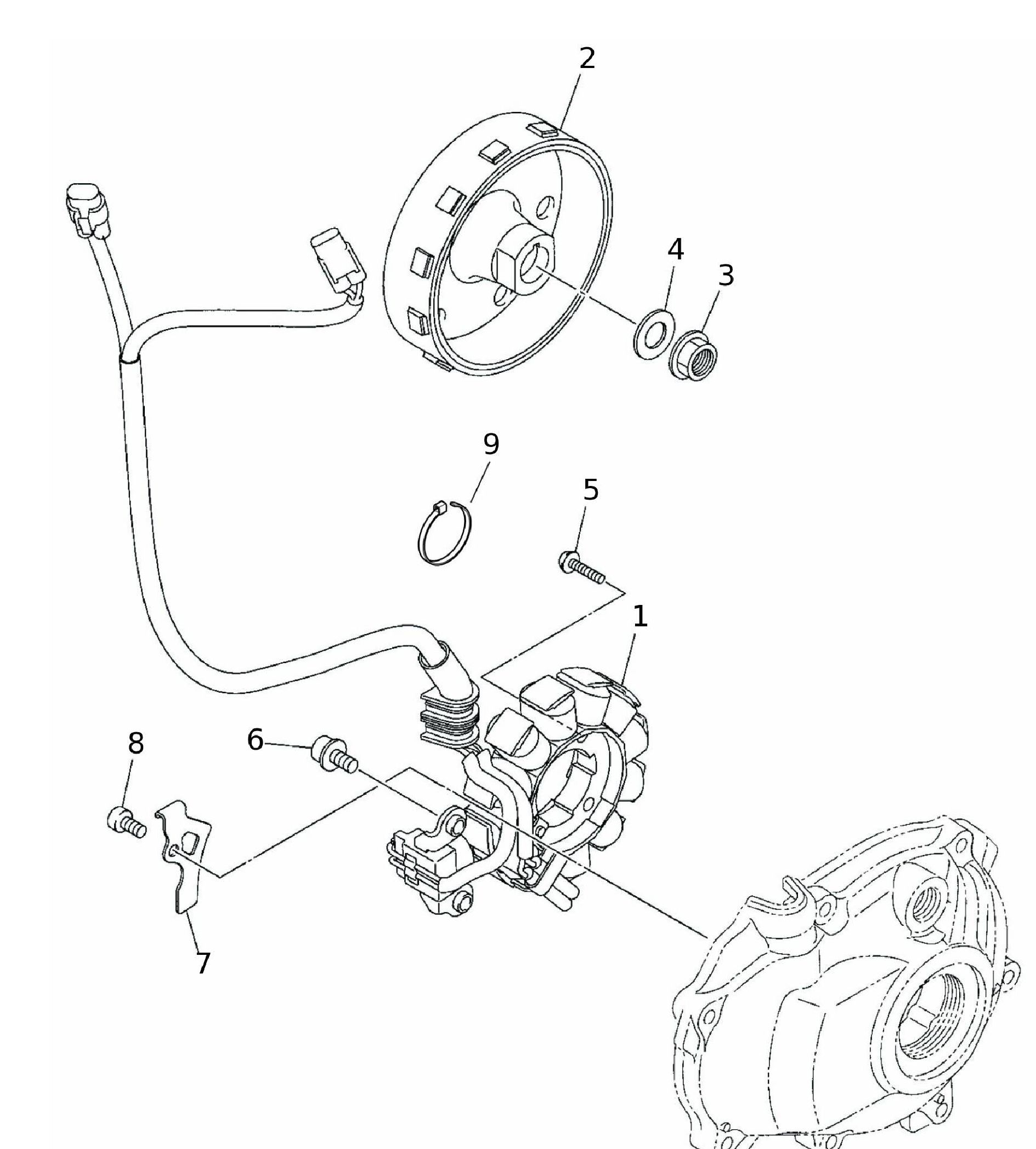 2
4
3
9
5
1
8
6
7