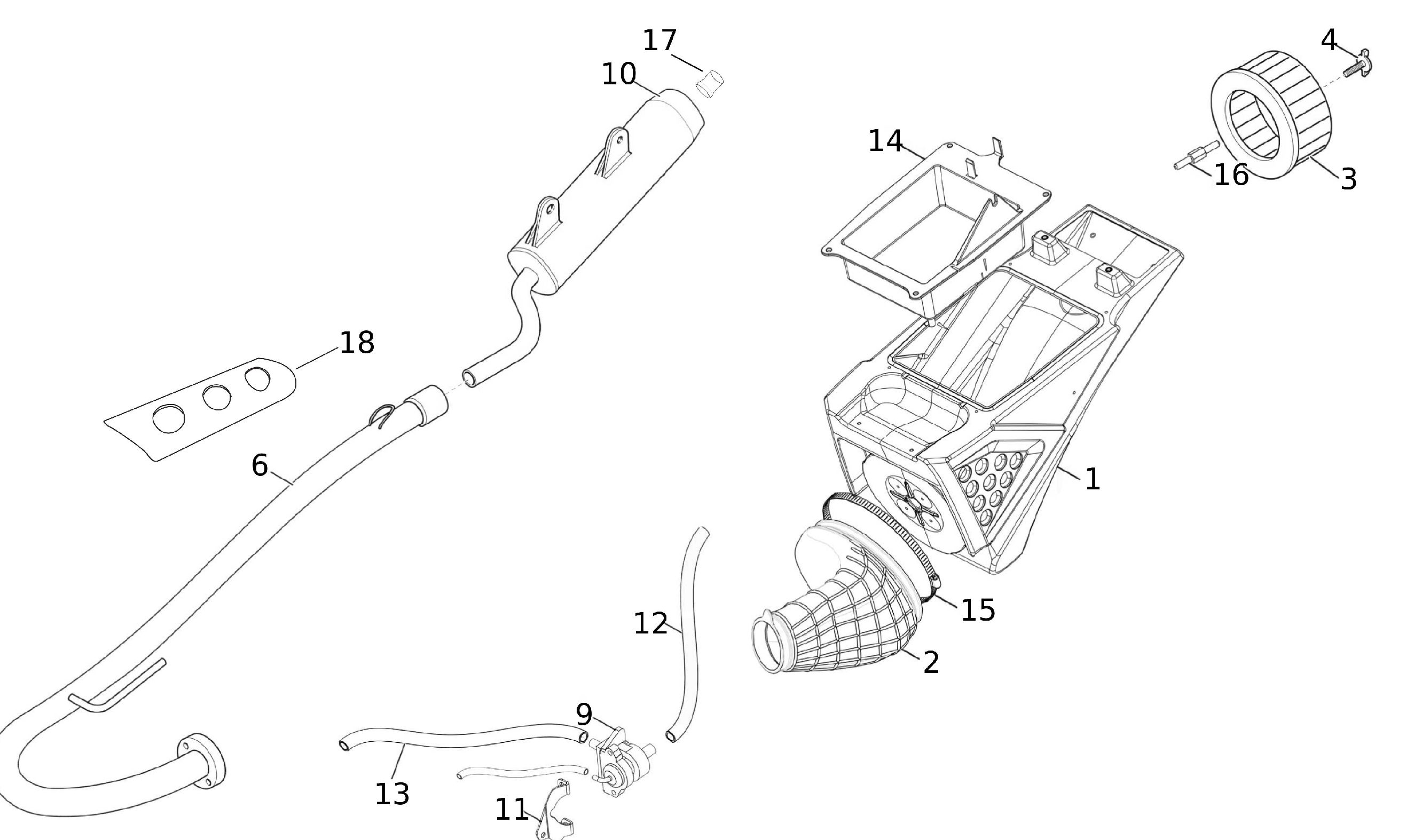 17
10
4
14
16
3
18
6
1
15
12
2
9
13
11