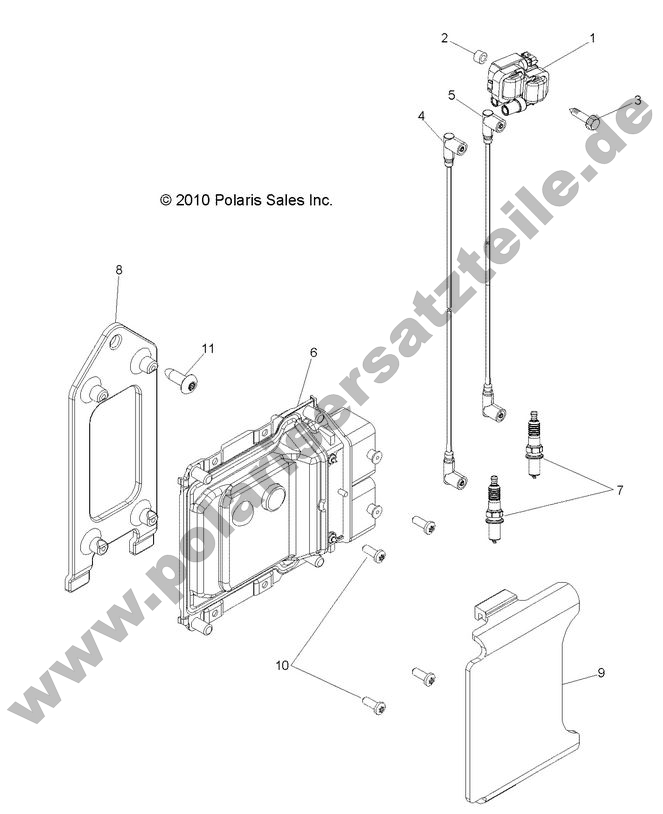 2
1
5
3
4
© 2010 Polaris Sales Inc.
8
11
6
7
10
9
www.polarisersatzteile.de