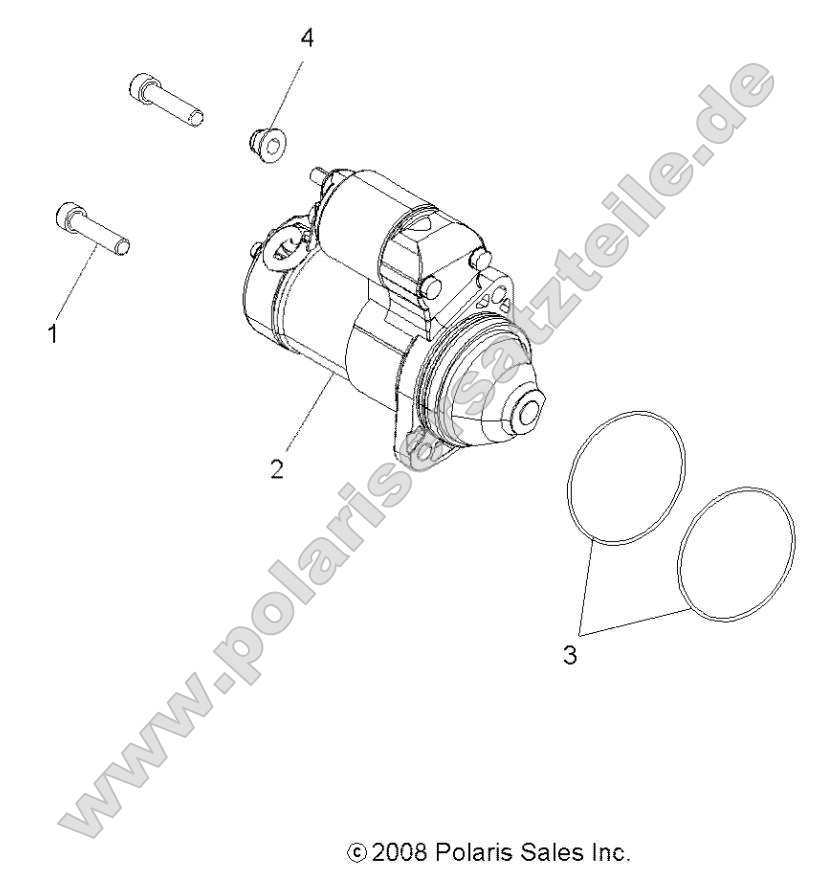 4
1
2
3
www.polaris-ersatzteile.de
© 2008 Polaris Sales Inc.