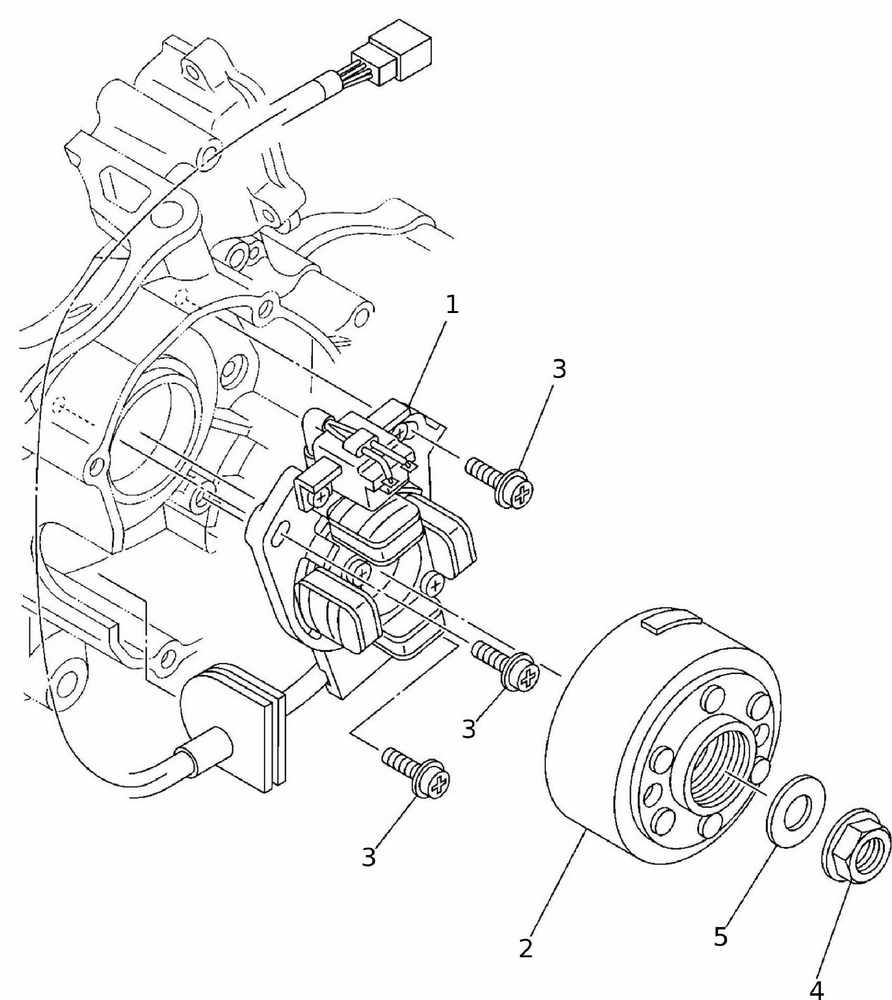 1
3
3
3
2
5
4