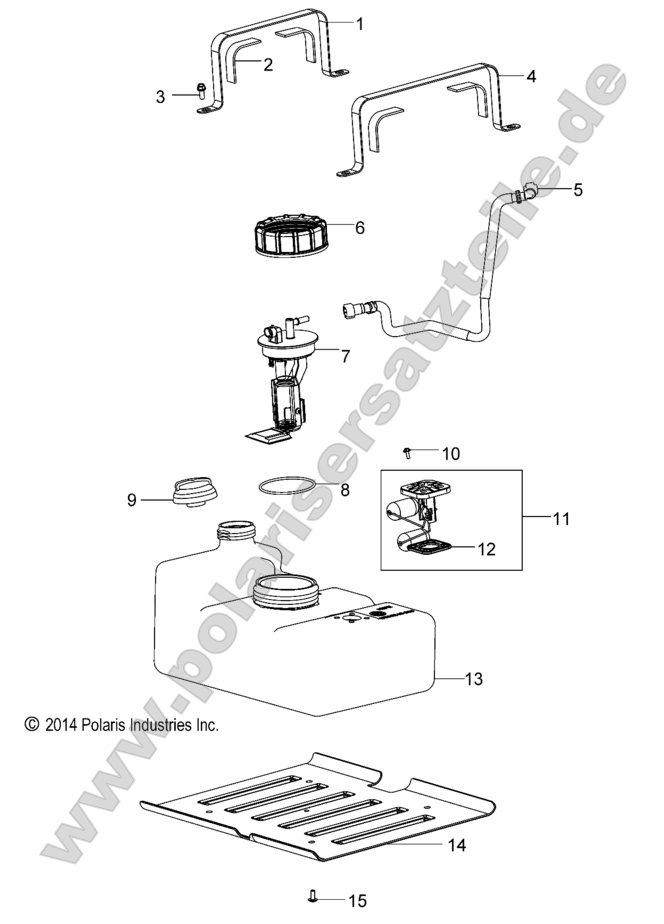 1
2
3
4
5
6
7
10
9
8
11
12
13
© 2014 Polaris Industries Inc.
14
15
www.polarisersatzteile.de