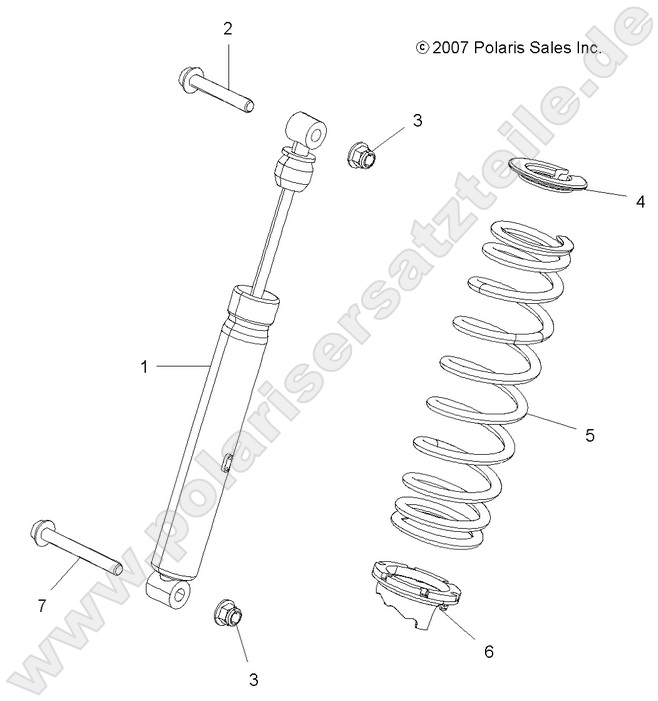 2

© 2007 Polaris Sales Inc.

3

4

1

5

7

6

3

www.polarisersatzteile.de