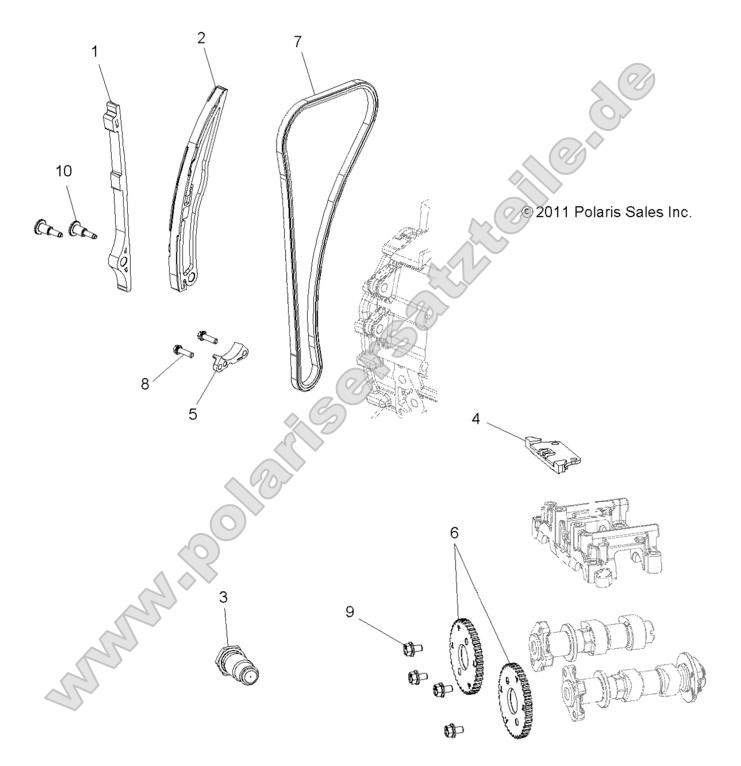 1
2
7
10
© 2011 Polaris Sales Inc.
8
5
4
6
3
9
www.polaris-ersatzteile.de