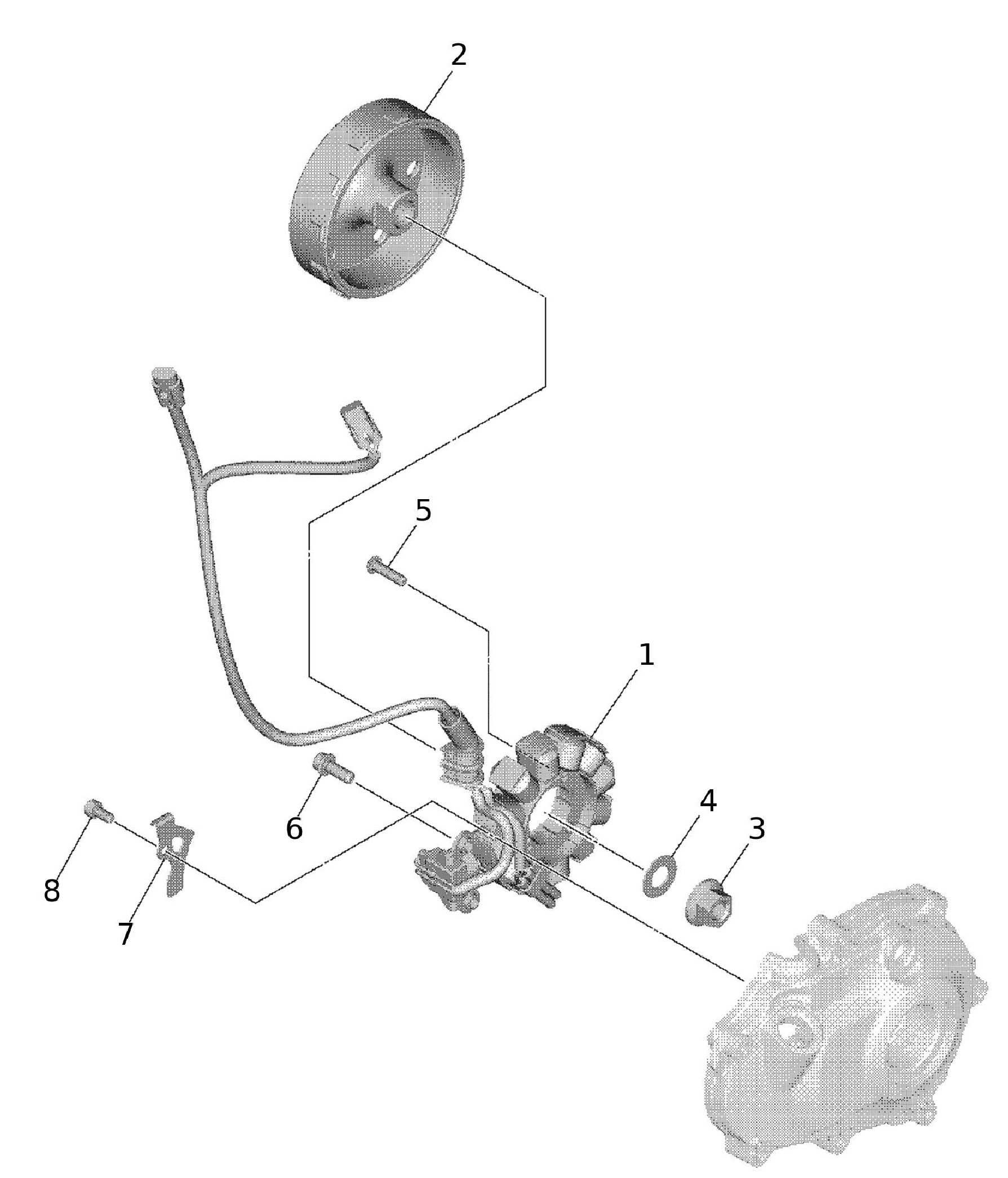 2
5
1
4
3
6
8
7