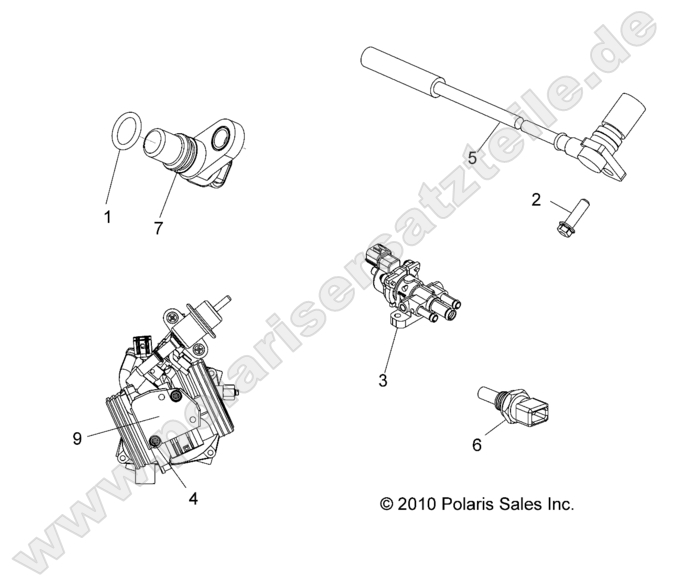 www.polarisersatzteile.de

1
7
5
2
3
9
4
6

© 2010 Polaris Sales Inc.