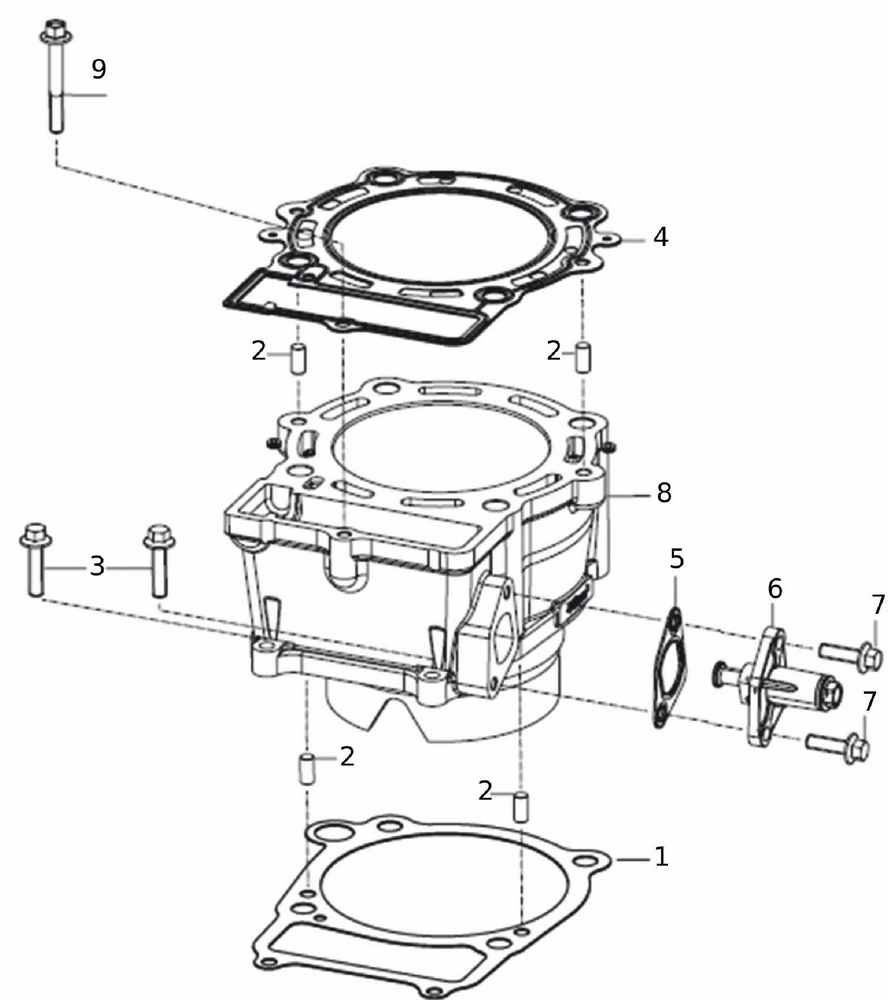 9
4
2
2
8
3
5
6
7
7
2
2
1