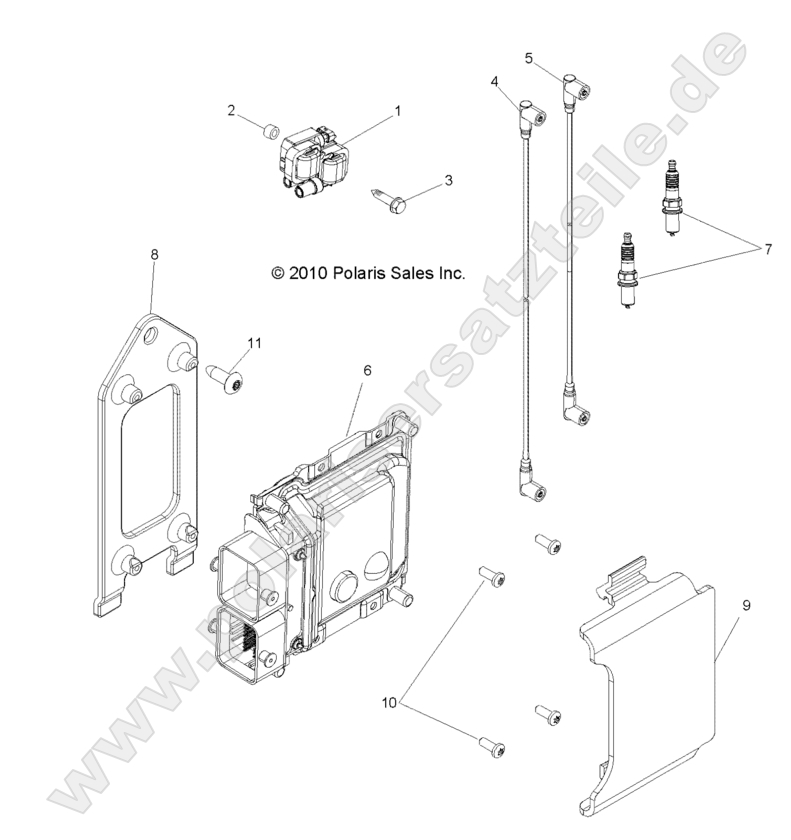 5
4
2
1
3
7
8
© 2010 Polaris Sales Inc.
11
6
9
10
www.polaris-ersatzteile.de