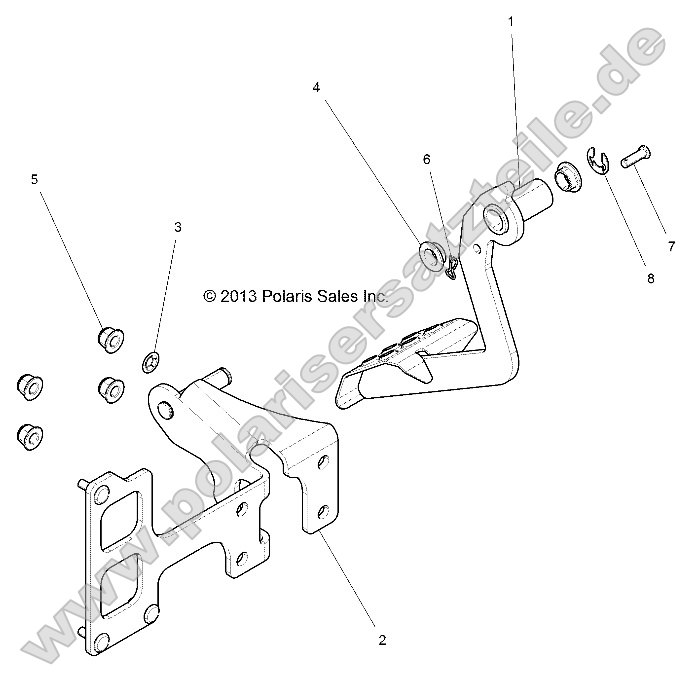 1
4
6
5
3
7
8
© 2013 Polaris Sales Inc.
2
www.polarisersatzteile.de