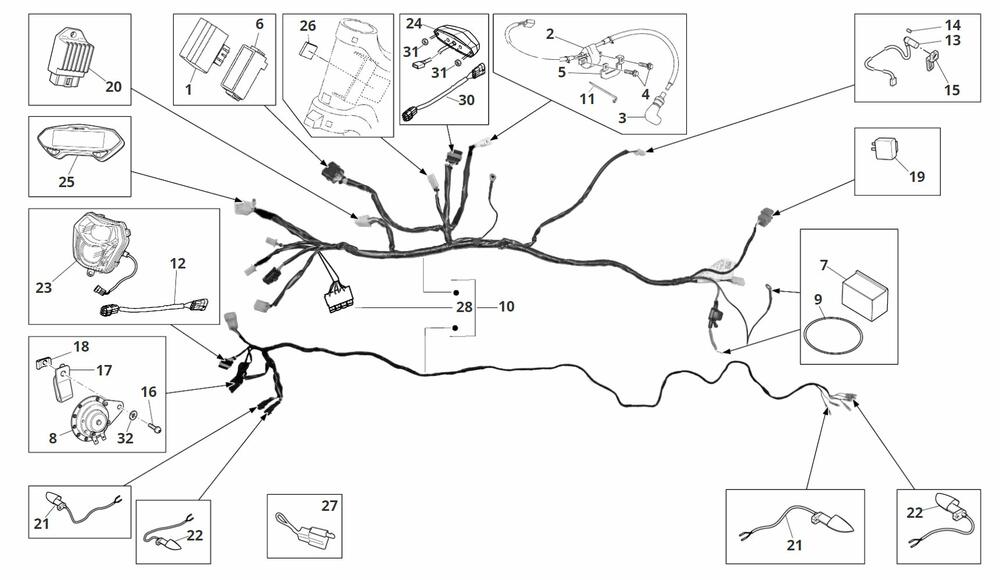 20
1
6
26
24
31
31
30
2
5
4
11
3
14
13
15
25
19
23
12
7
9
28
10
18
17
16
8
32
21
22
27
21
22