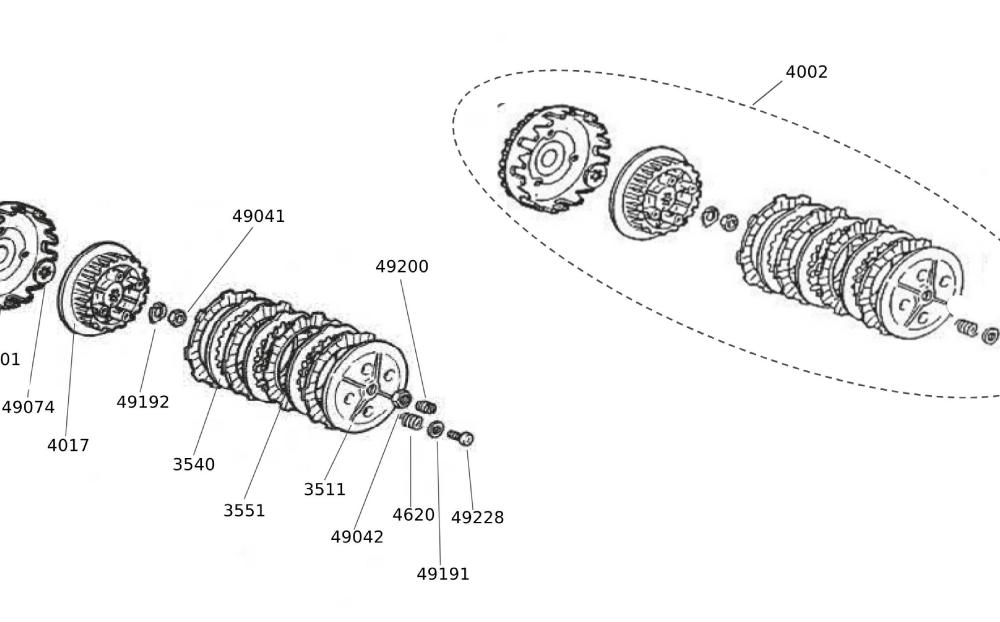 4002

49041

49200

01

49074

49192

4017

3540

3551

3511

49042

4620

49228

49191