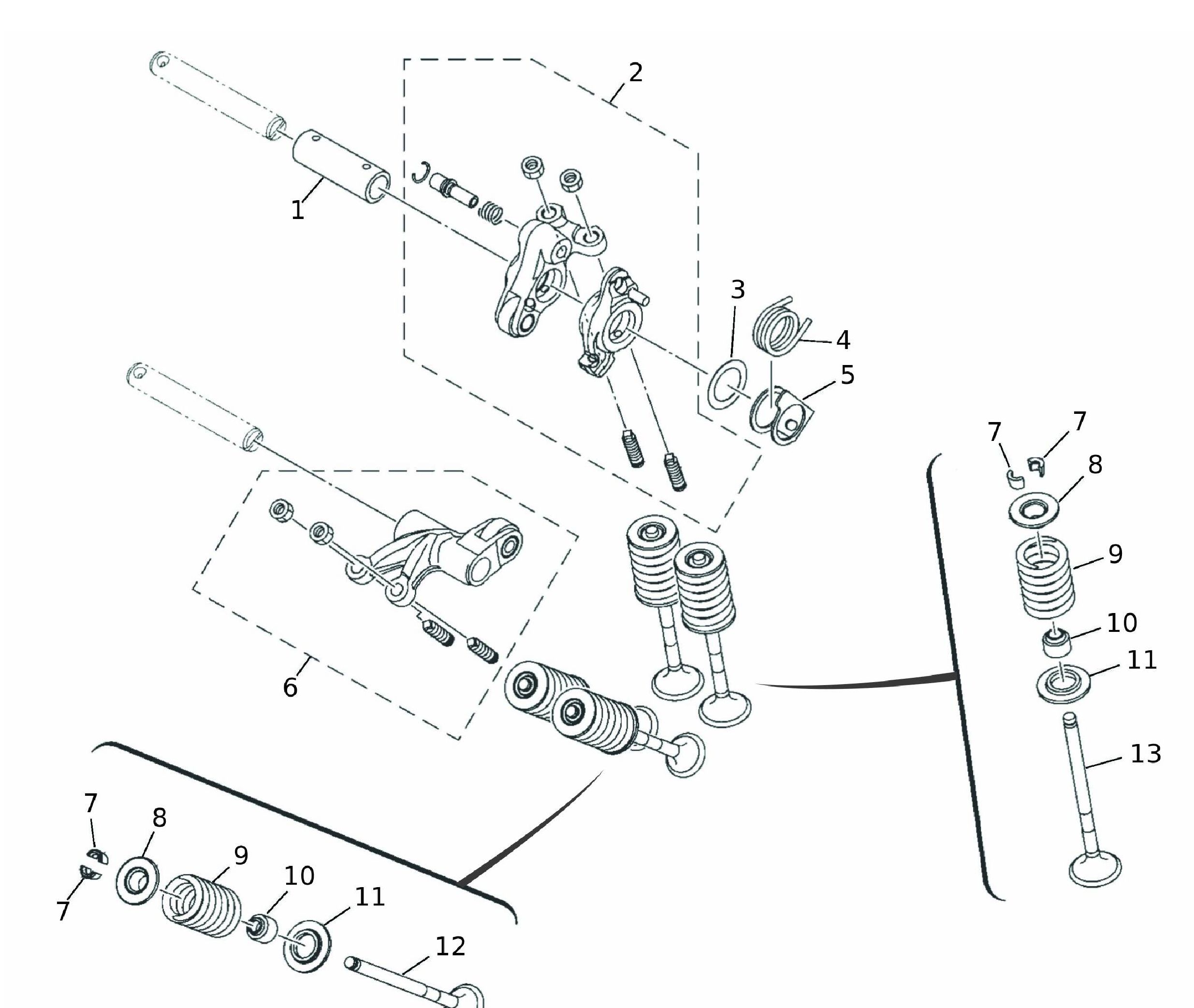 2
1
3
4
5
7
7
8
9
10
11
13
6
7
8
9
10
11
7
12