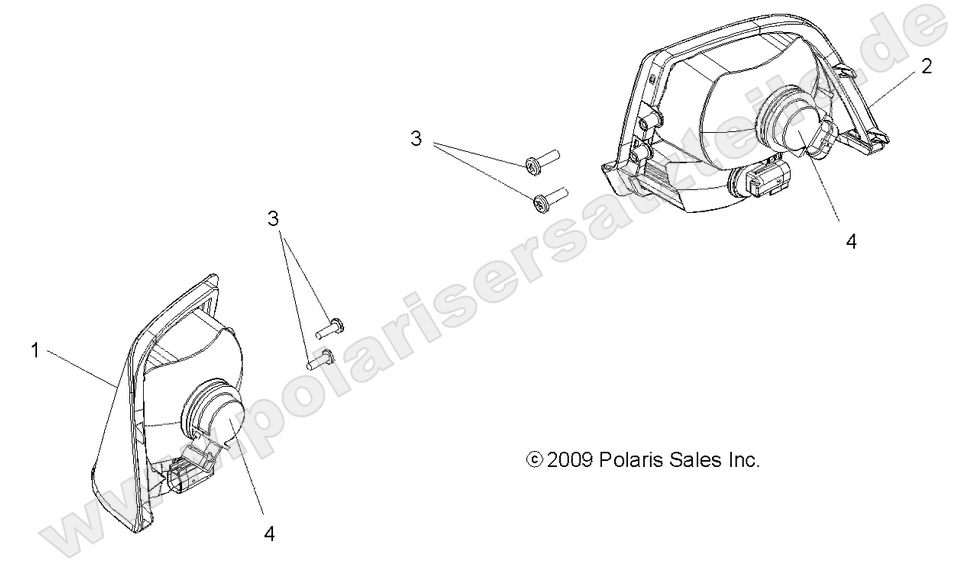 www.polarisersatzteile.de

2

3

4

3

1

4

© 2009 Polaris Sales Inc.