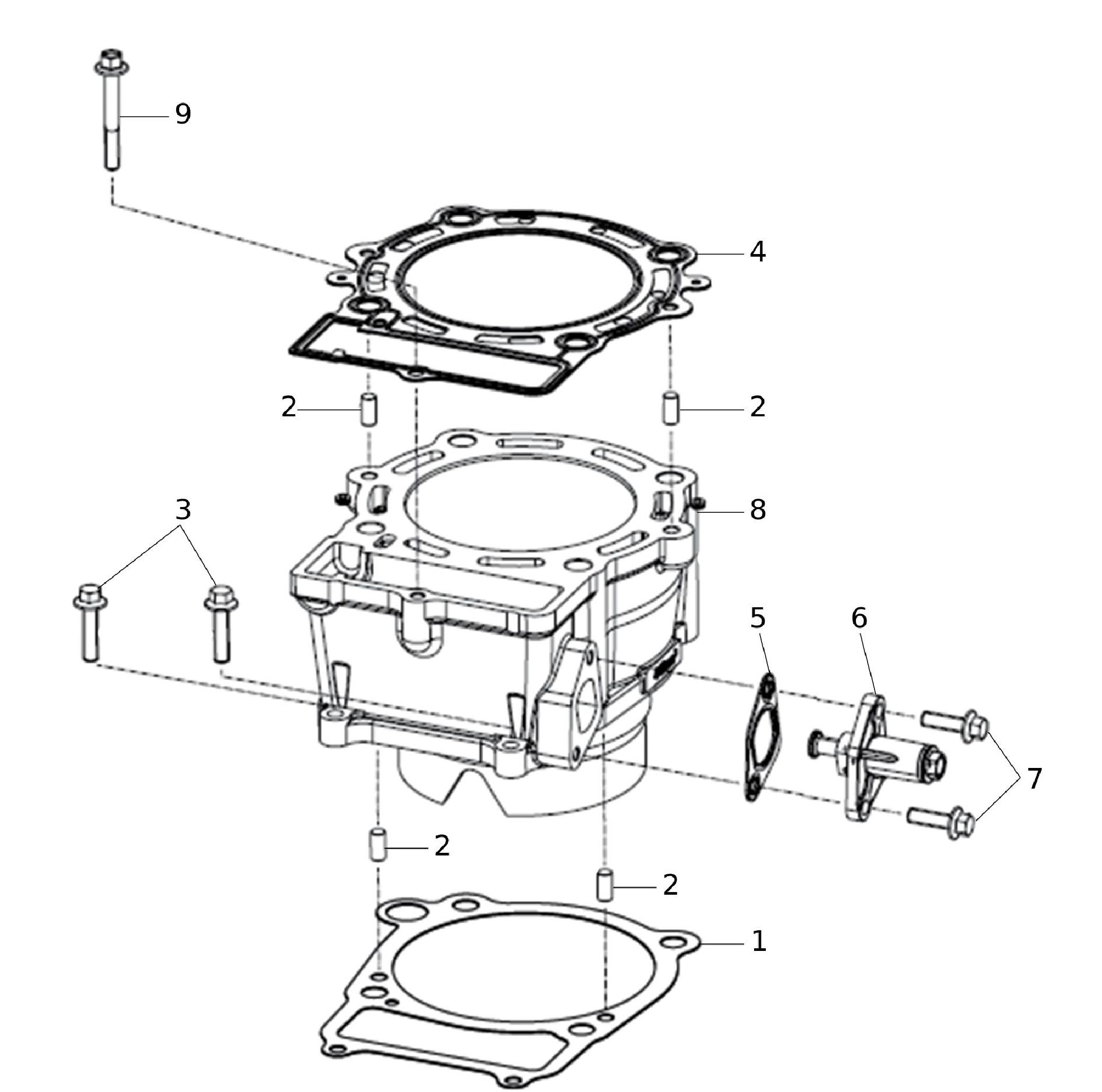 9
4
2
2
3
8
5
6
7
2
2
1