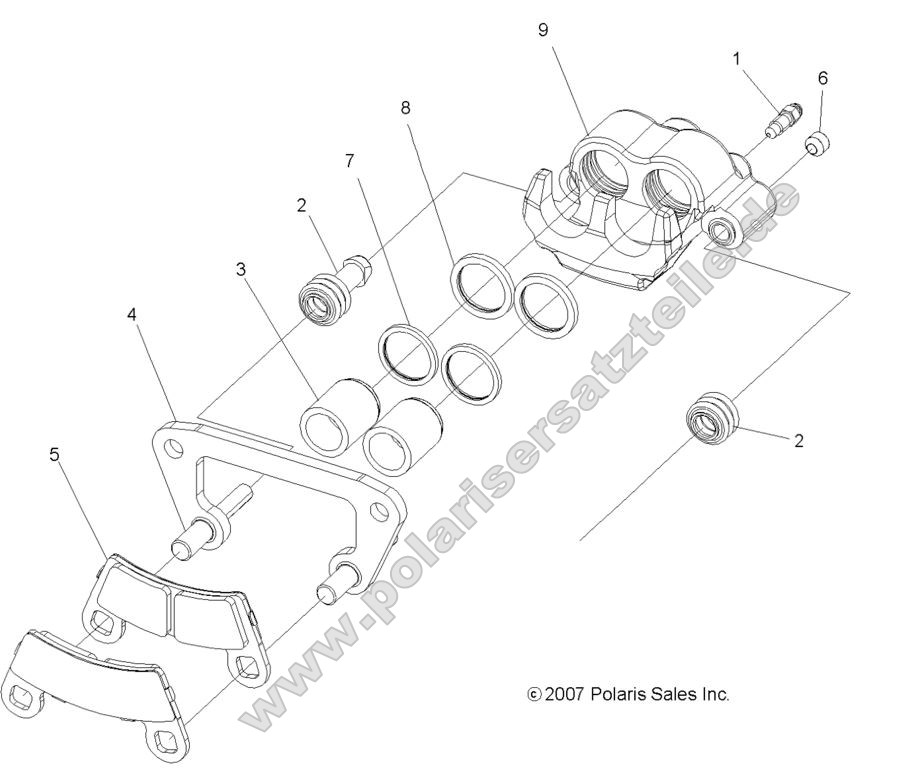 9
1
6
8
7
2
3
4
5
2
www.polarisersatzteile.de
© 2007 Polaris Sales Inc.