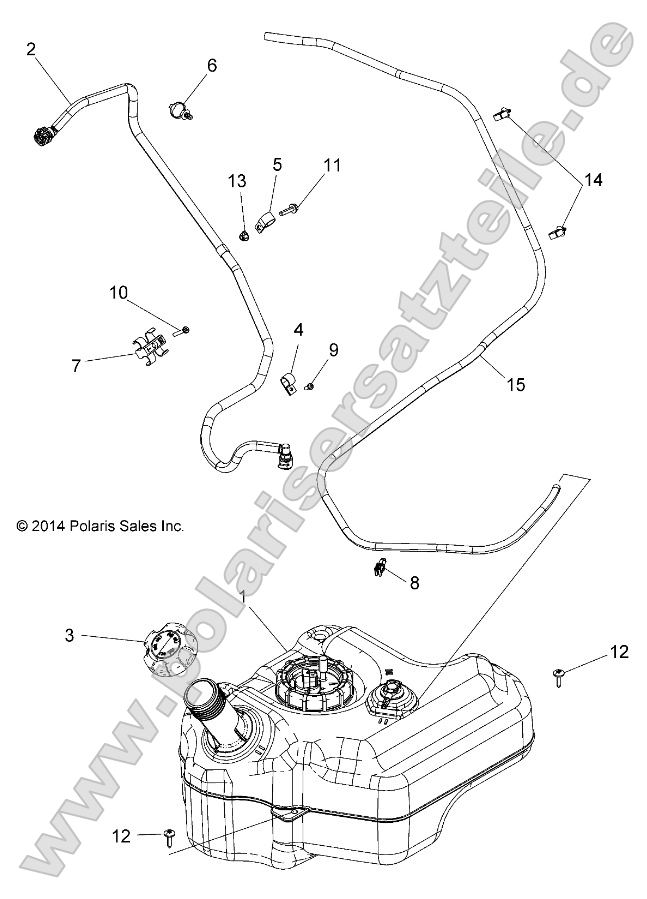 2
6
13
5
11
14
10
7
4
9
15
© 2014 Polaris Sales Inc.
8
1
3
12
12
www.polarisersatzteile.de