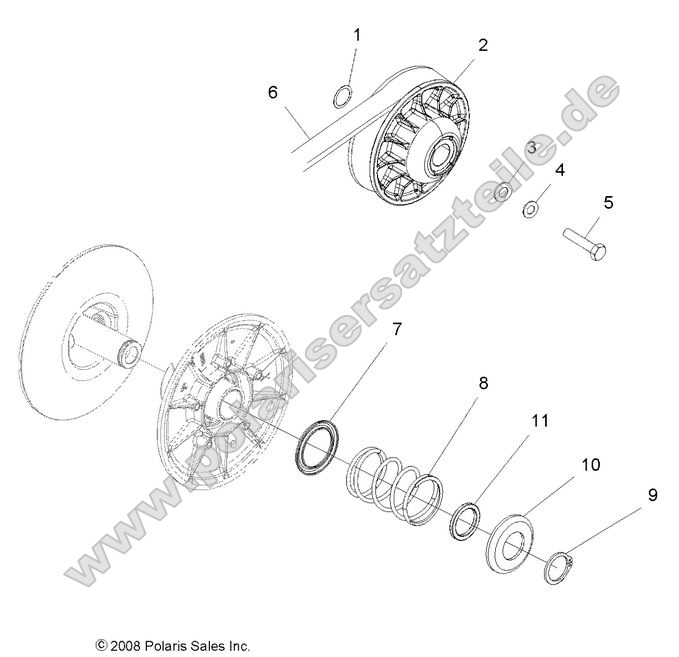 1
2
6
3
4
5
7
8
11
10
9
www.polarisersatzteile.de
© 2008 Polaris Sales Inc.