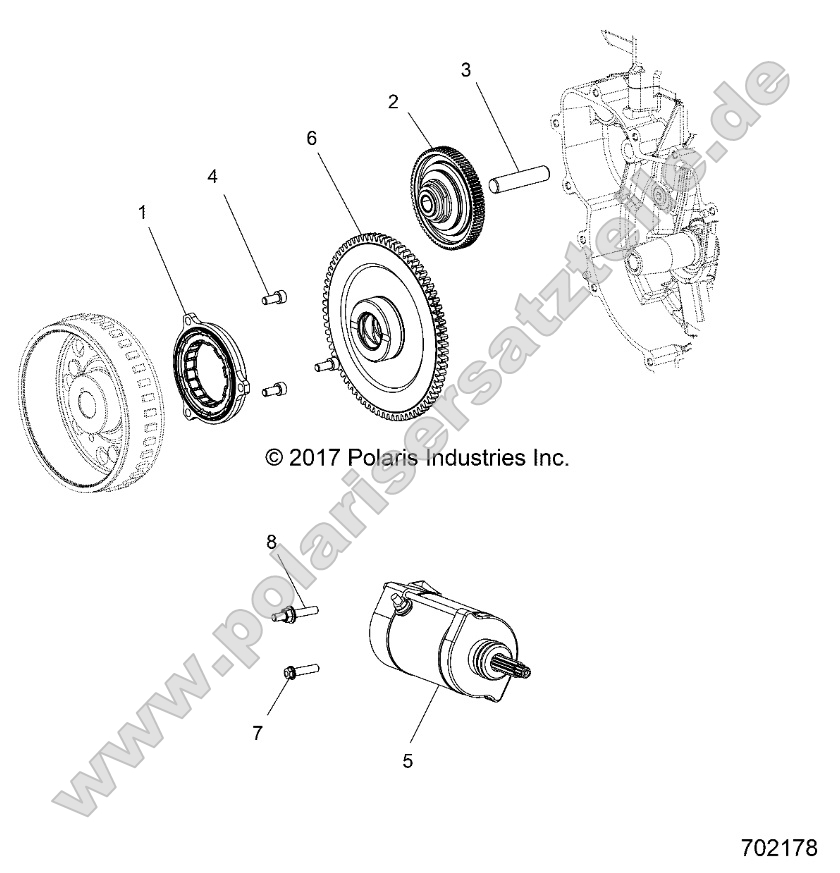 3
2
6
4
1
© 2017 Polaris Industries Inc.
8
7
5
www.polarisersatzteile.de
702178