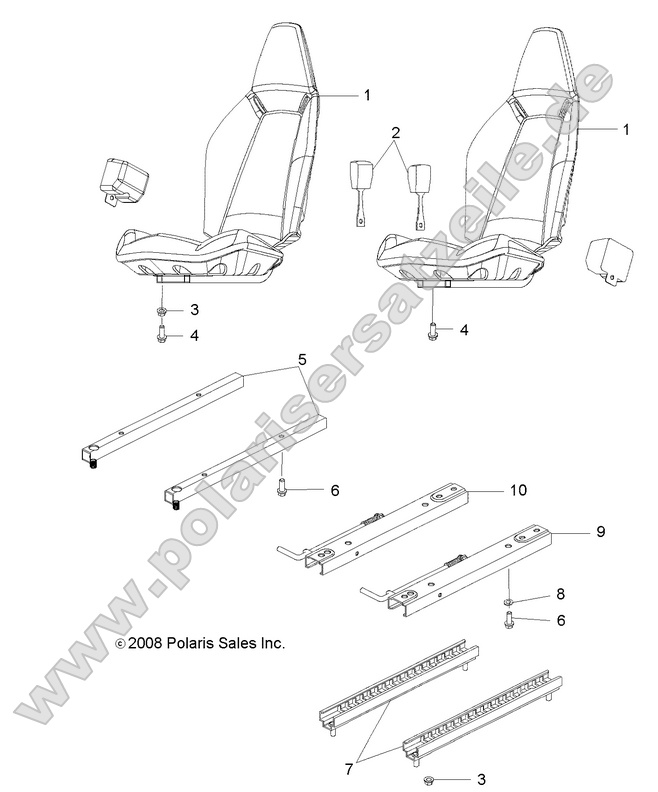 1
2
1
3
4
4
5
6
10
9
8
6
© 2008 Polaris Sales Inc.
7
3
www.polarisersatzteile.de