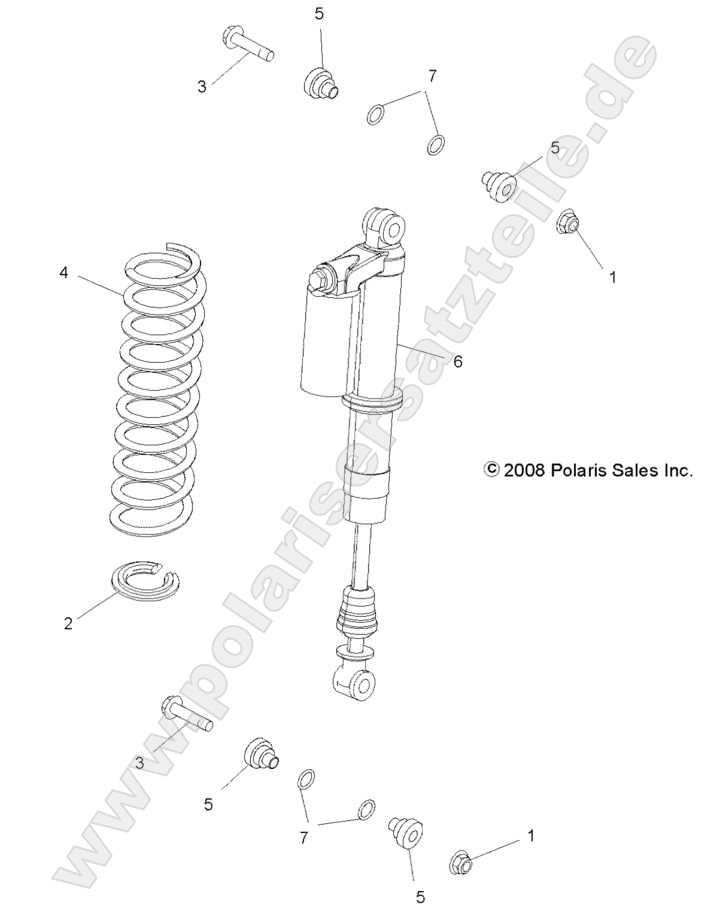 5
3
7
5
1
4
6
© 2008 Polaris Sales Inc.
2
3
5
7
1
5
www.polarisersatzteile.de