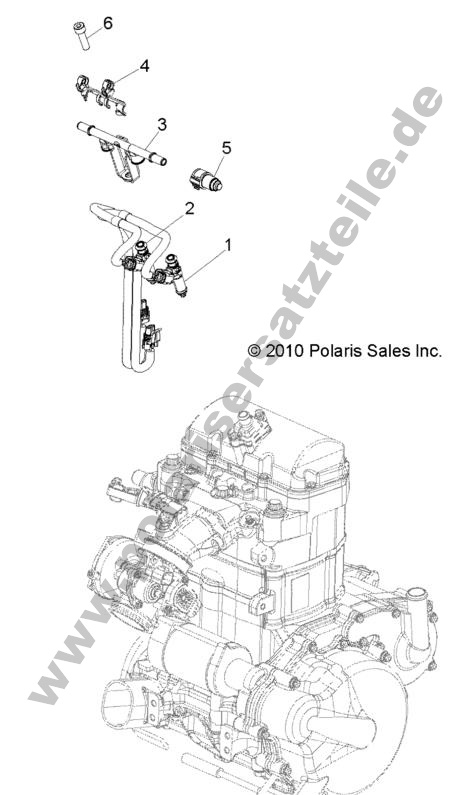 6
4
3
5
2
1
© 2010 Polaris Sales Inc.
www.polarisersatzteile.de