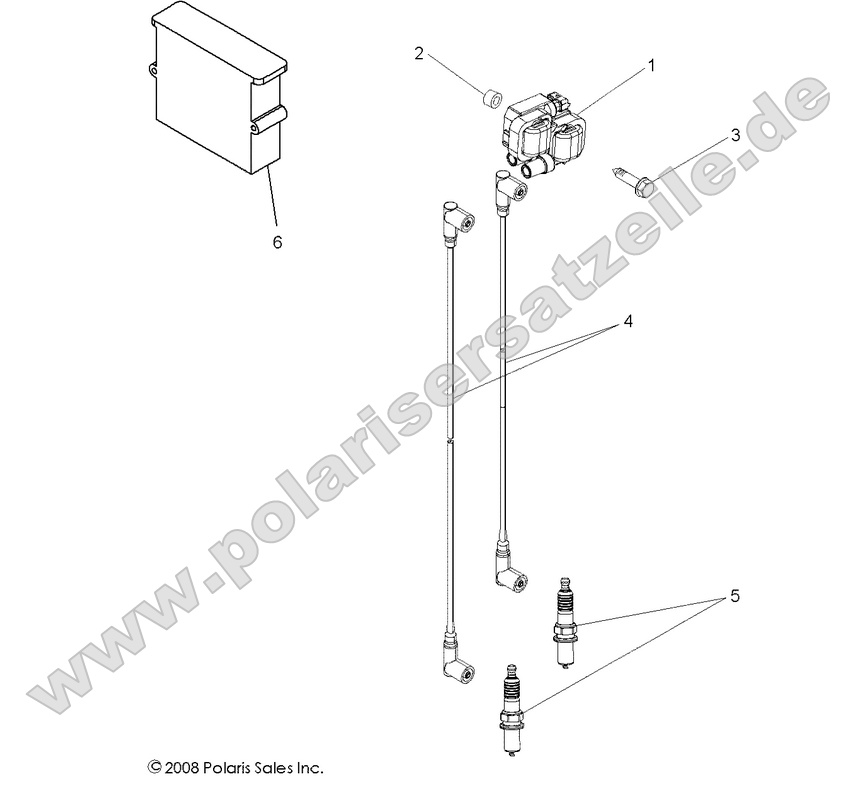 2
1
3
6
4
5
www.polarisersatzteile.de
© 2008 Polaris Sales Inc.