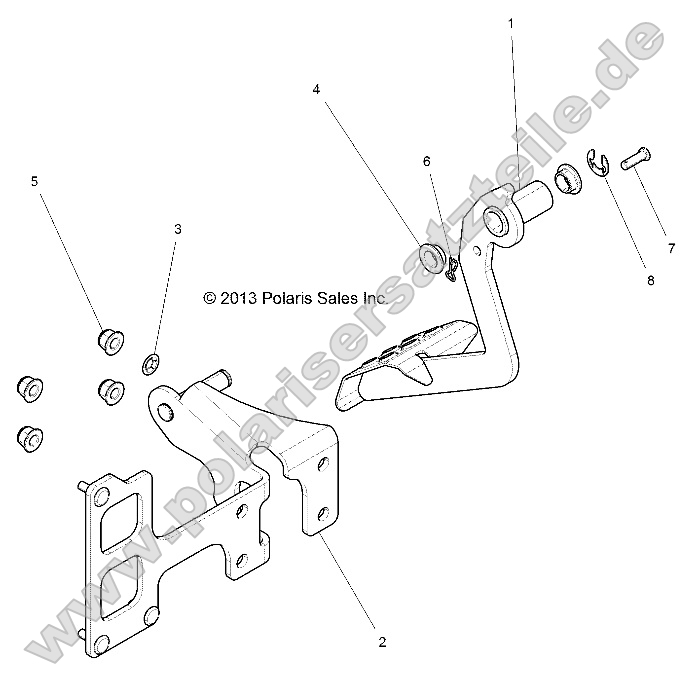 1
4
6
5
3
7
8
© 2013 Polaris Sales Inc.
2
www.polarisersatzteile.de