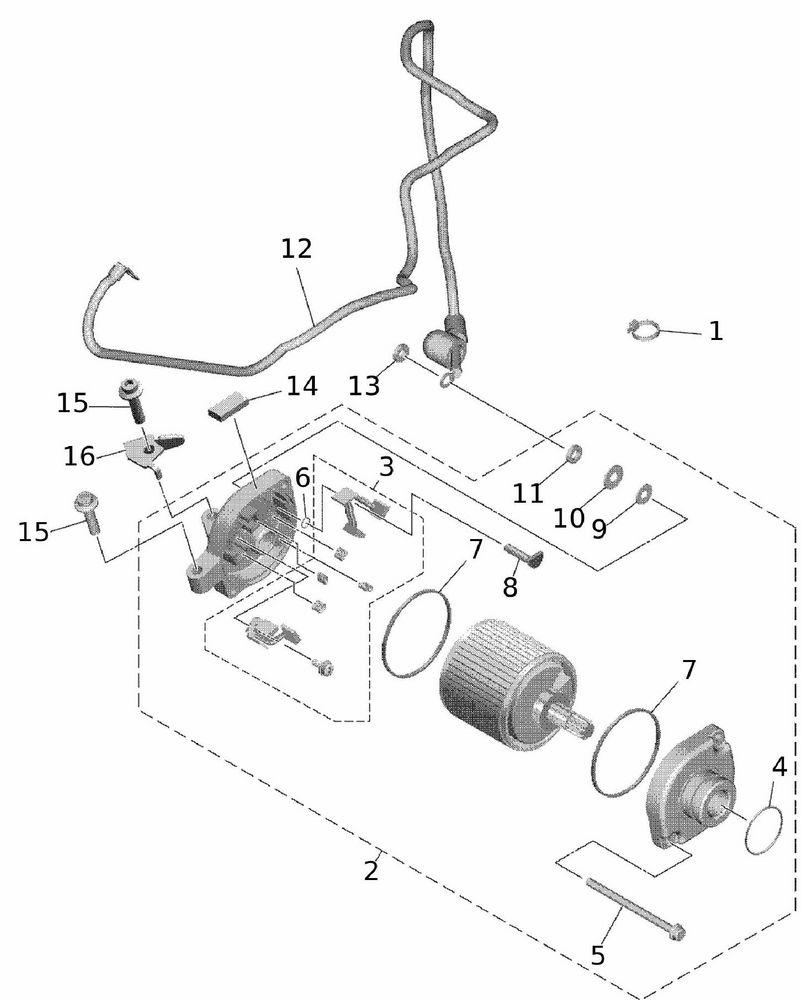 12
1
15
14
13
16
6
3
11
10
9
15
7
8
7
4
2
5