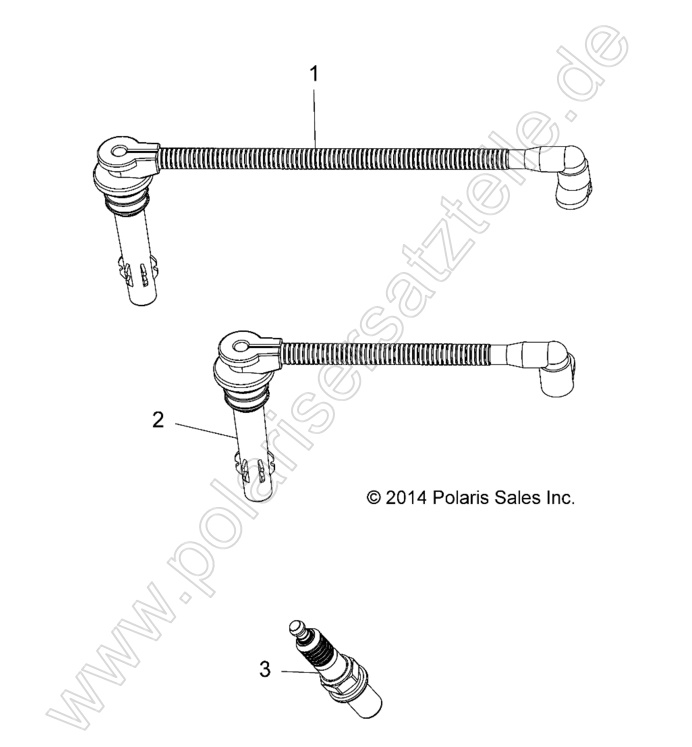 1

2

© 2014 Polaris Sales Inc.

3

www.polarisersatzteile.de