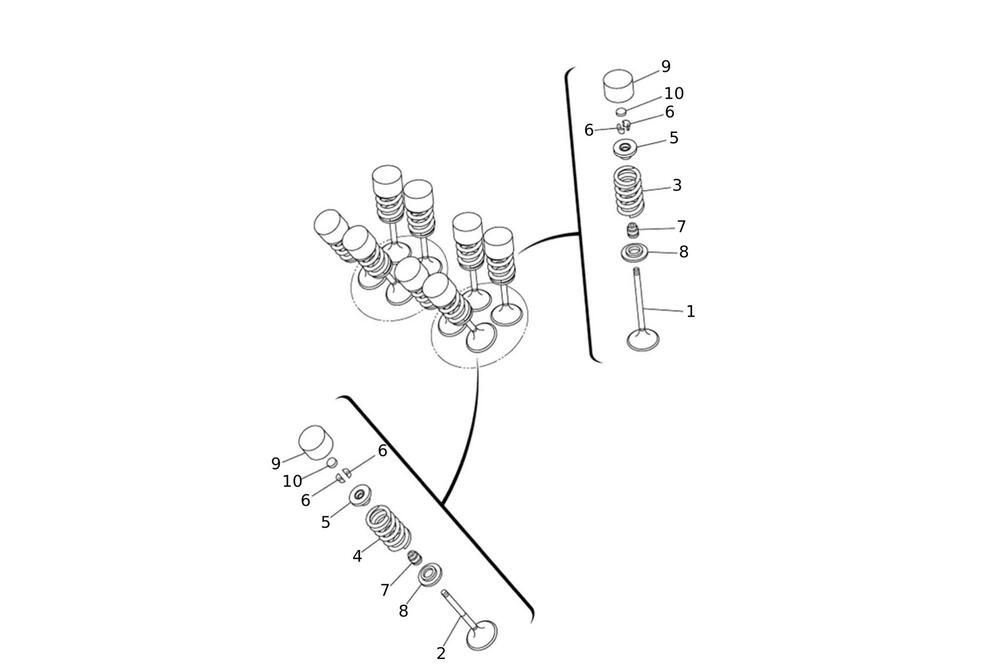 9
10
6
6
5
3
7
8
1

9
6
10
6
5
4
7
8
2